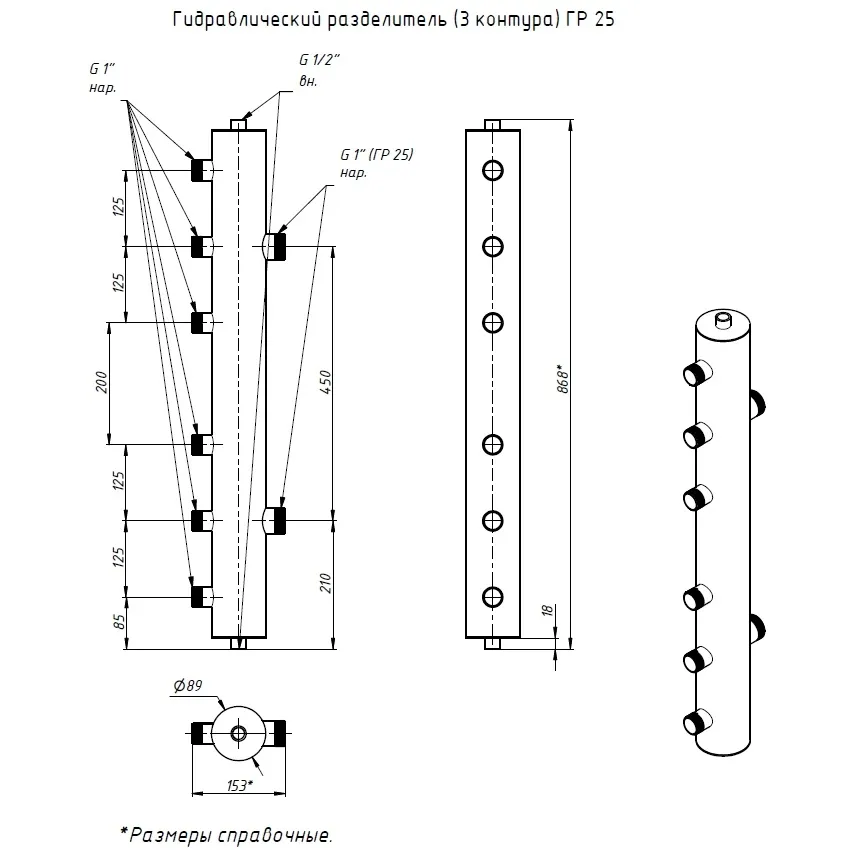 Гидравлический разделитель (3 контура) ГР 25

G 1"
нар.

G 1/2"
вн.

G 1" (ГР 25)
нар.

125
125
200
125
125
85
450
210
868*
18

Ø89
153*

*Размеры справочные.